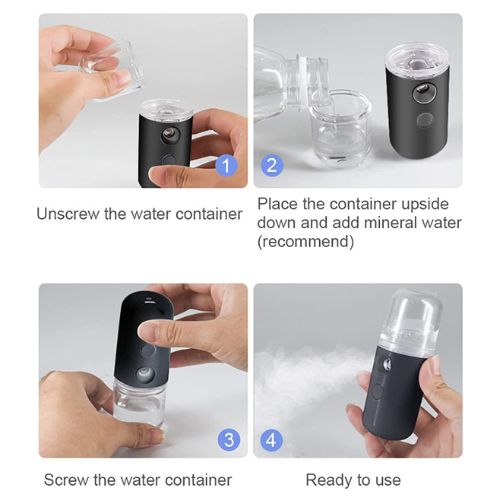 1

Unscrew the water container

2

Place the container upside down and add mineral water (recommend)

3

Screw the water container

4

Ready to use