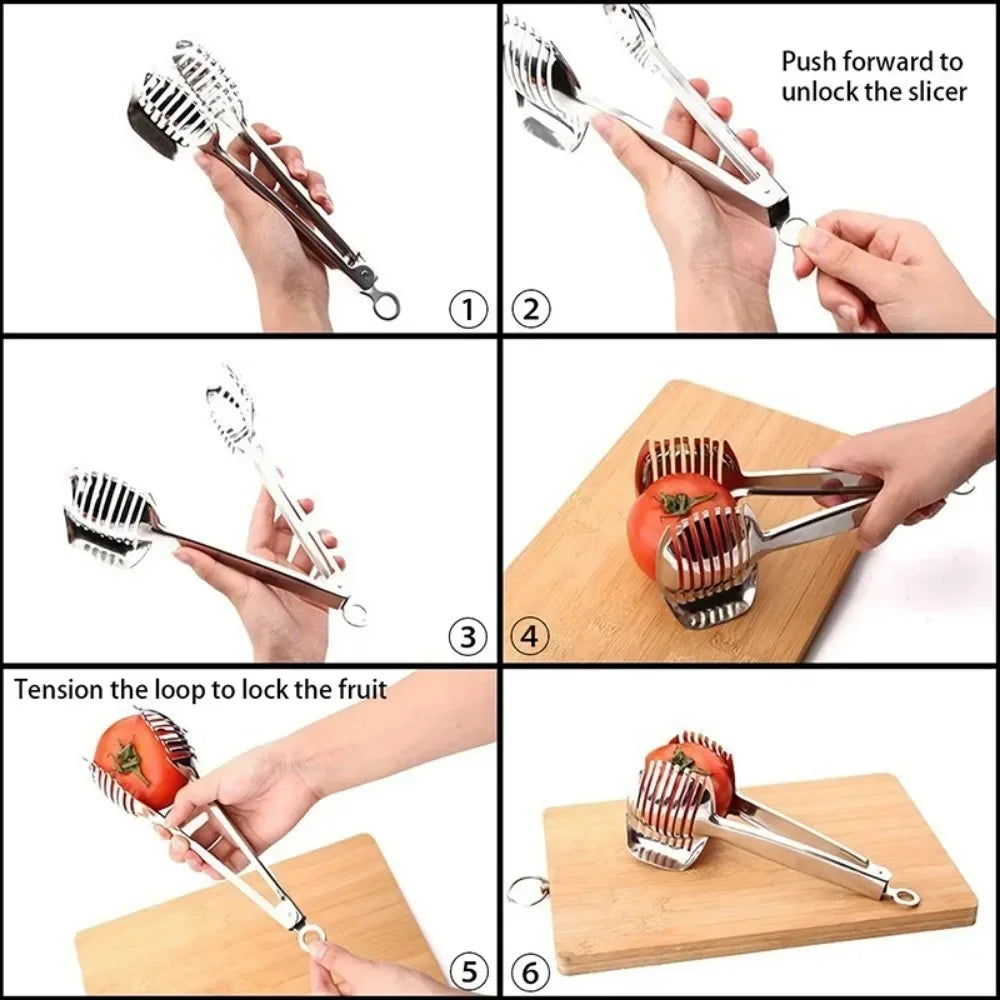 ①

Push forward to unlock the slicer

②

③

④

Tension the loop to lock the fruit

⑤

⑥