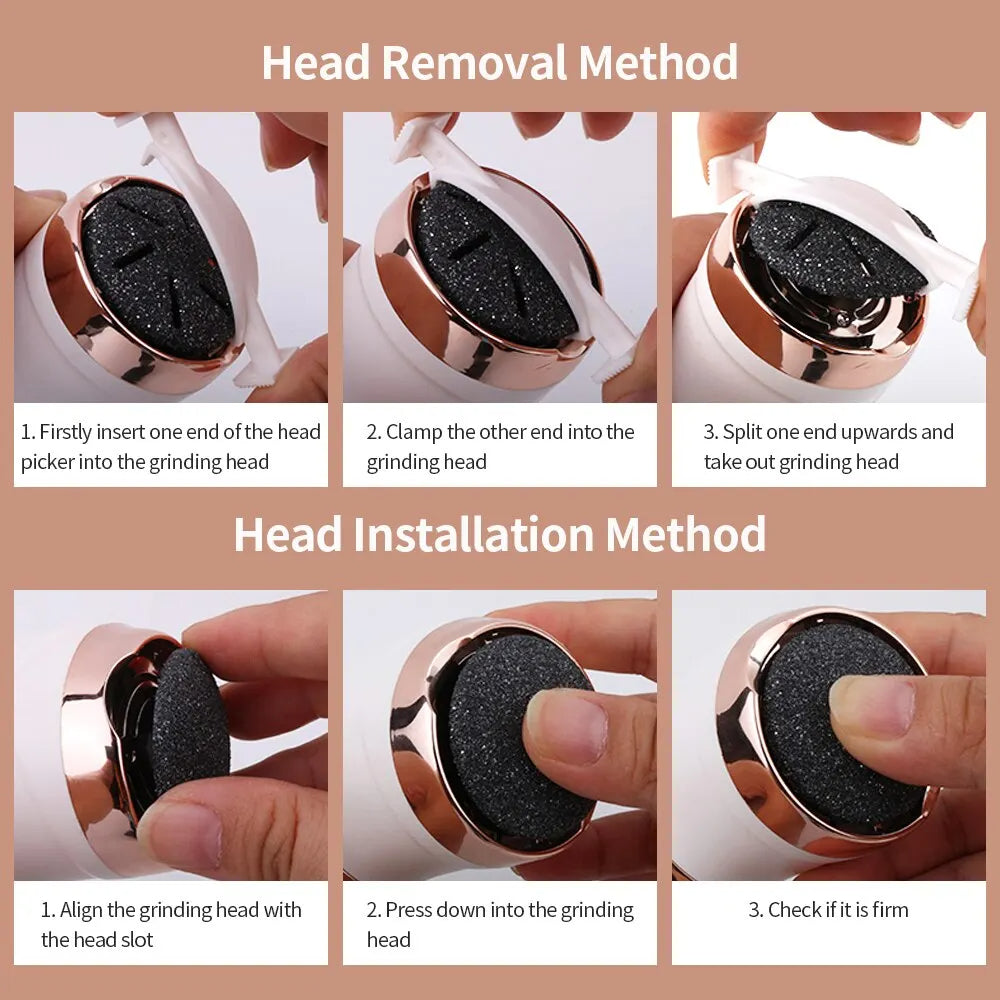 Head Removal Method

1. Firstly insert one end of the head picker into the grinding head

2. Clamp the other end into the grinding head

3. Split one end upwards and take out grinding head

Head Installation Method

1. Align the grinding head with the head slot

2. Press down into the grinding head

3. Check if it is firm