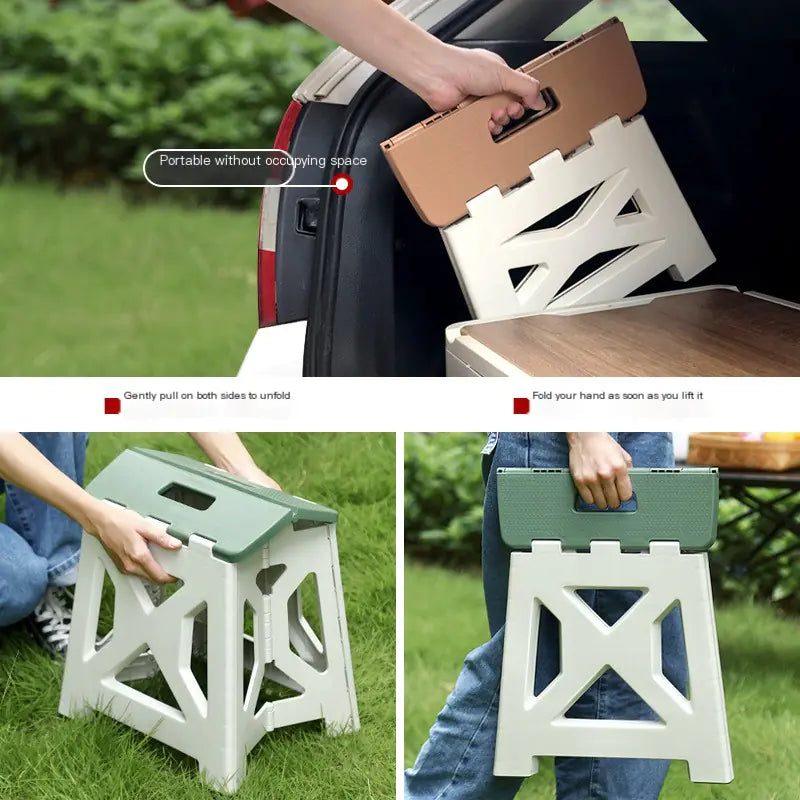 Portable without occupying space

Gently pull on both sides to unfold

Fold your hand as soon as you lift it