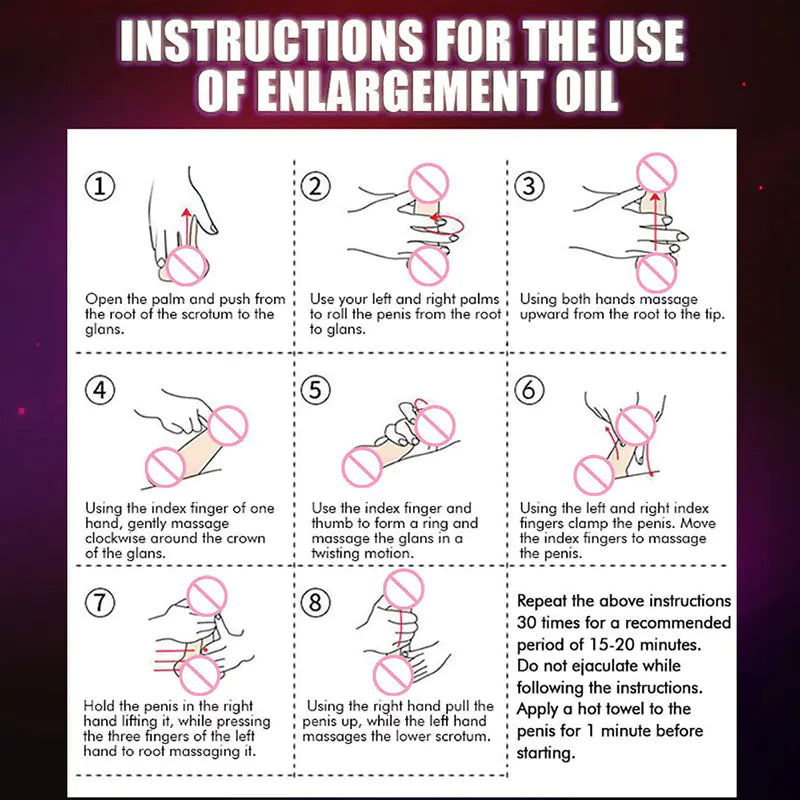 INSTRUCTIONS FOR THE USE OF ENLARGEMENT OIL

①
Open the palm and push from the root of the scrotum to the glans.

②
Use your left and right palms to roll the penis from the root to glans.

③
Using both hands massage upward from the root to the tip.

④
Using the index finger of one hand, gently massage clockwise around the crown of the glans.

⑤
Use the index finger and thumb to form a ring and massage the glans in a twisting motion.

⑥
Using the left and right index fingers clamp the penis. Move the index fingers to massage the penis.

⑦
Hold the penis in the right hand lifting it, while pressing the three fingers of the left hand to root massaging it.

⑧
Using the right hand pull the penis up, while the left hand massages the lower scrotum.

Repeat the above instructions 30 times for a recommended period of 15-20 minutes. Do not ejaculate while following the instructions. Apply a hot towel to the penis for 1 minute before starting.