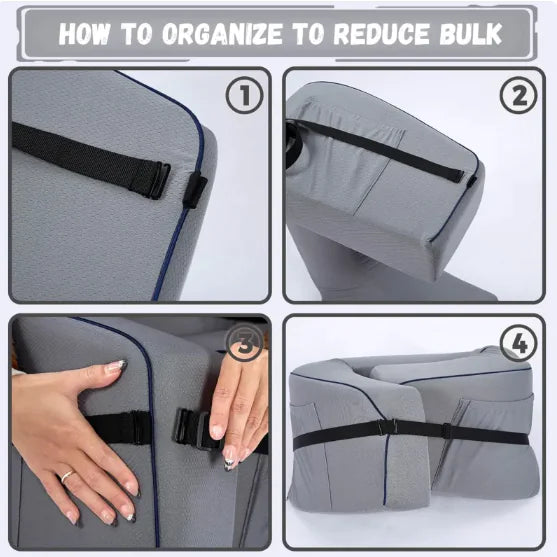 HOW TO ORGANIZE TO REDUCE BULK

1

2

3

4