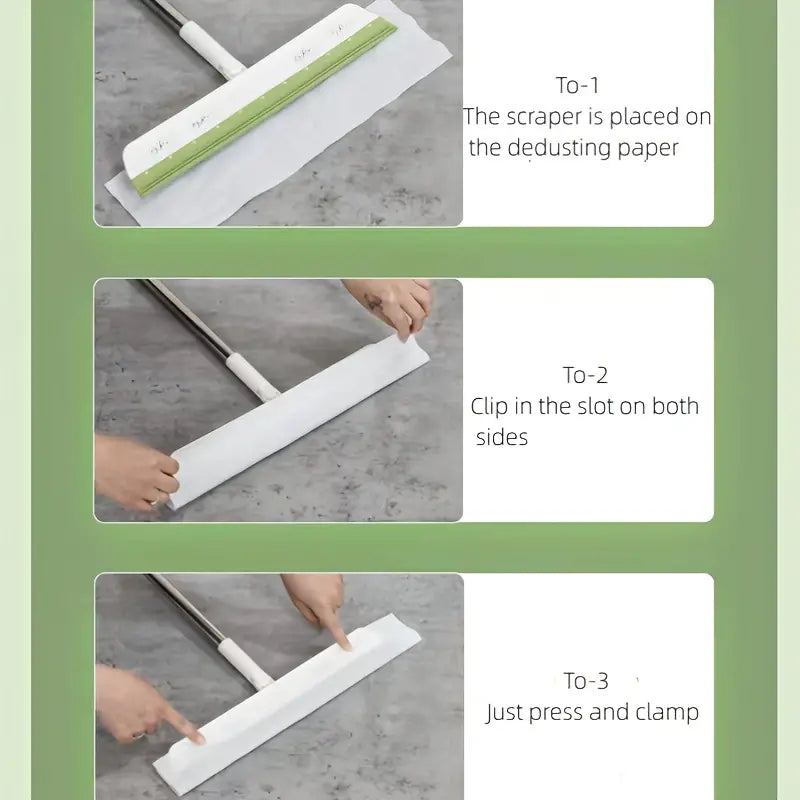 To-1
The scraper is placed on the dedusting paper

To-2
Clip in the slot on both sides

To-3
Just press and clamp